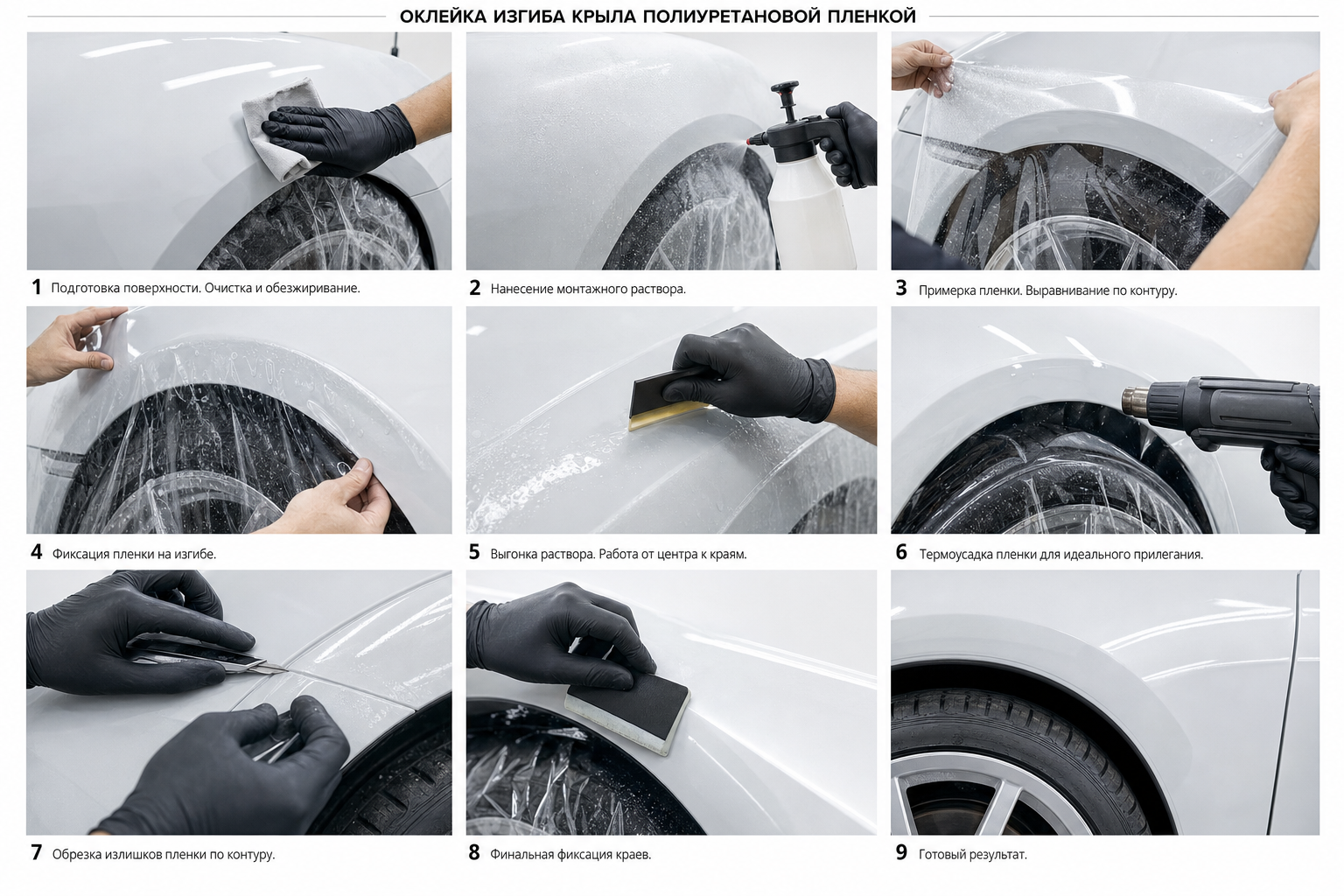 ОКЛЕЙКА ИЗГИБА КРЫЛА ПОЛИУРЕТАНОВОЙ ПЛЕНКОЙ

1 Подготовка поверхности. Очистка и обезжиривание.

2 Нанесение монтажного раствора.

3 Примерка пленки. Выравнивание по контуру.

4 Фиксация пленки на изгибе.

5 Выгонка раствора. Работа от центра к краям.

6 Термоусадка пленки для идеального прилегания.

7 Обрезка излишков пленки по контуру.

8 Финальная фиксация краев.

9 Готовый результат.